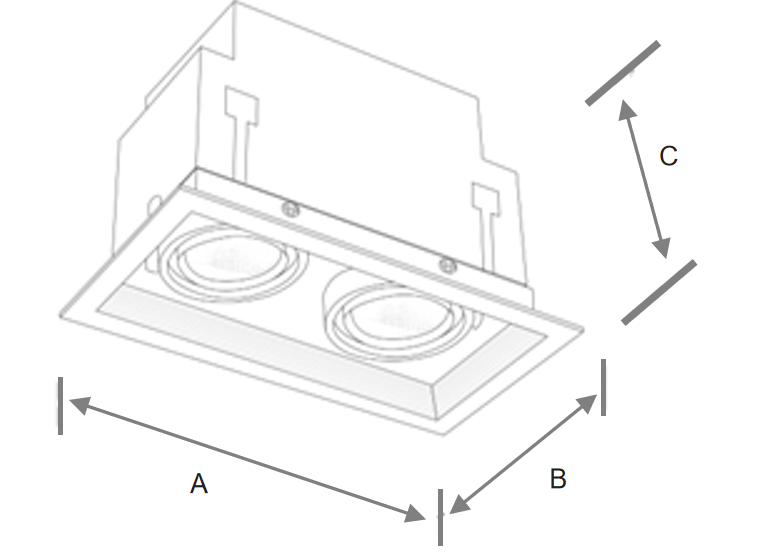 C

A

B