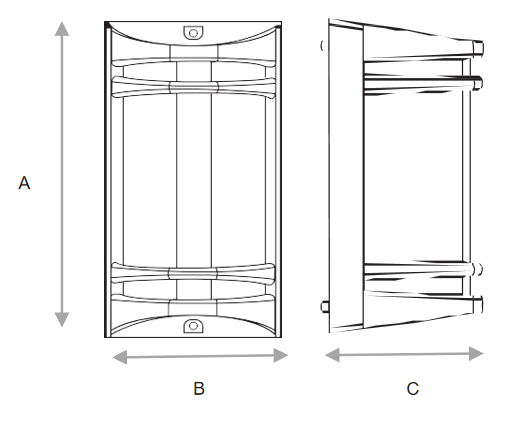 A

B

C