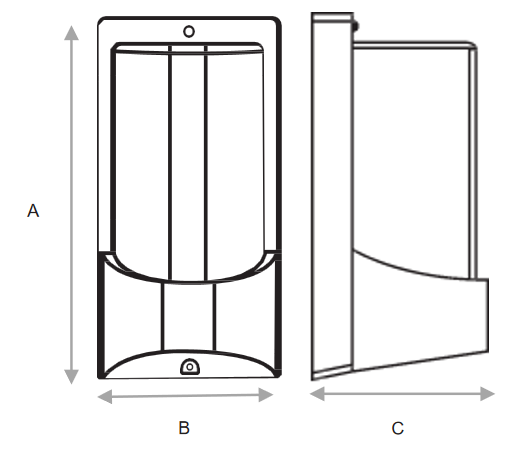 A

B

C